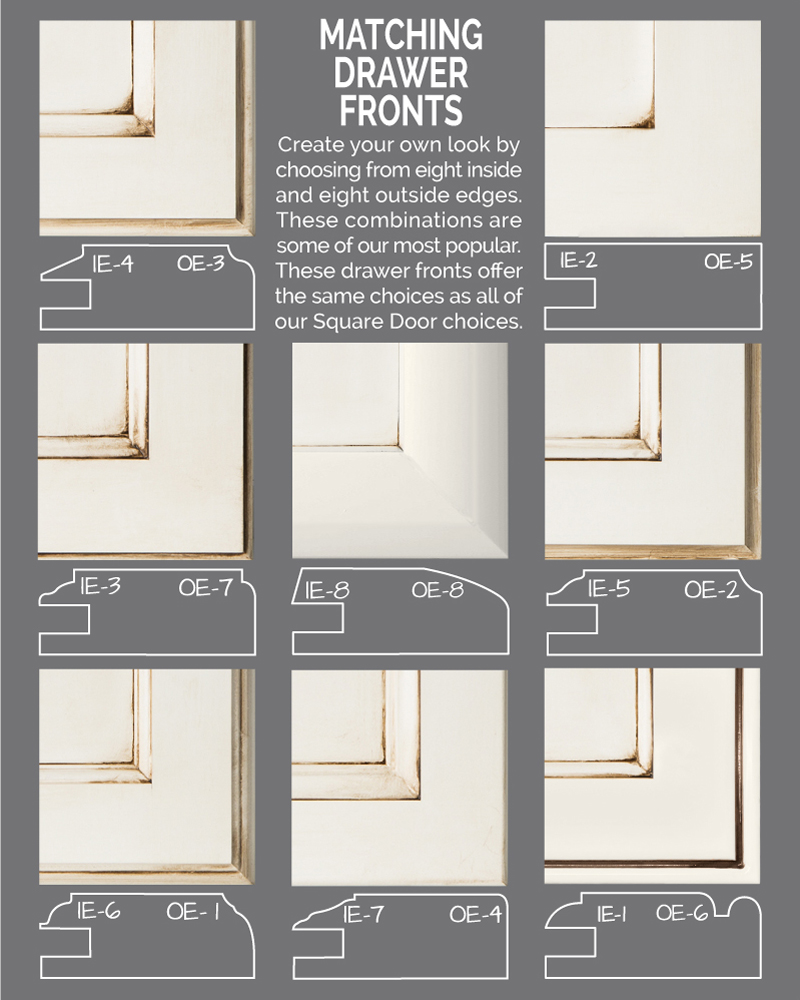 MATCHING DRAWER FRONTS

Create your own look by choosing from eight inside and eight outside edges. These combinations are some of our most popular. These drawer fronts offer the same choices as all of our Square Door choices.

IE-4 OE-3

IE-2 OE-5

IE-3 OE-7

IE-8 OE-8

IE-5 OE-2

IE-6 OE-1

IE-7 OE-4

IE-1 OE-6