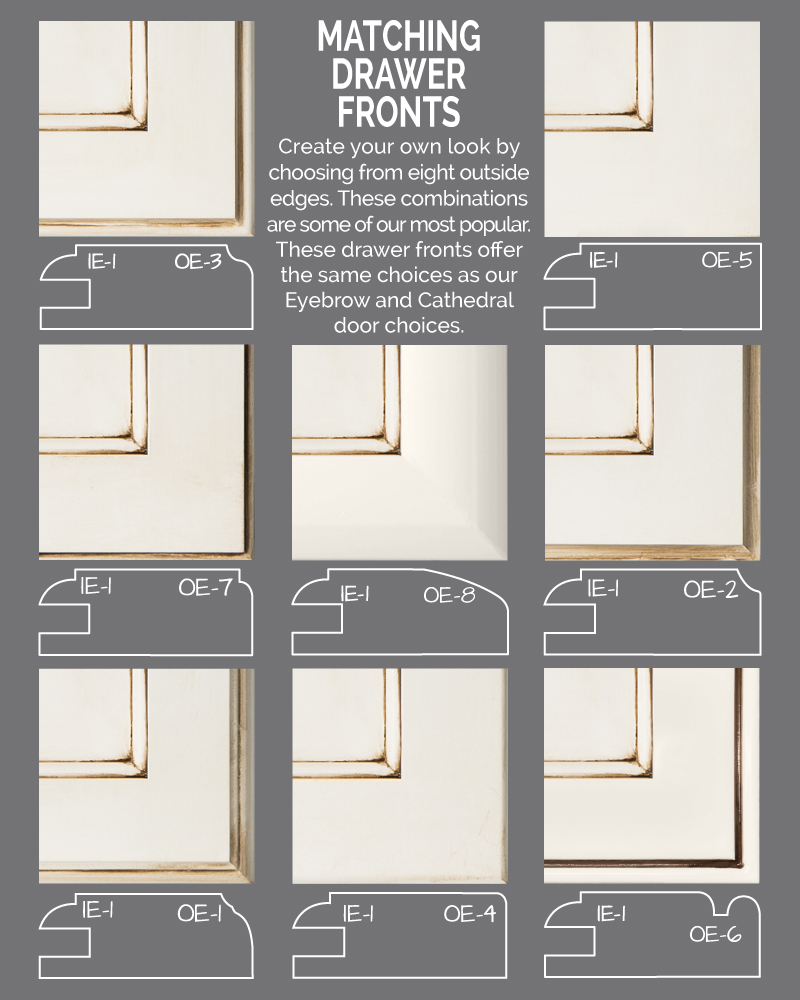 MATCHING DRAWER FRONTS

Create your own look by choosing from eight outside edges. These combinations are some of our most popular. These drawer fronts offer the same choices as our Eyebrow and Cathedral door choices.

IE-1 OE-3

IE-1 OE-5

IE-1 OE-7

IE-1 OE-8

IE-1 OE-2

IE-1 OE-1

IE-1 OE-4

IE-1 OE-6